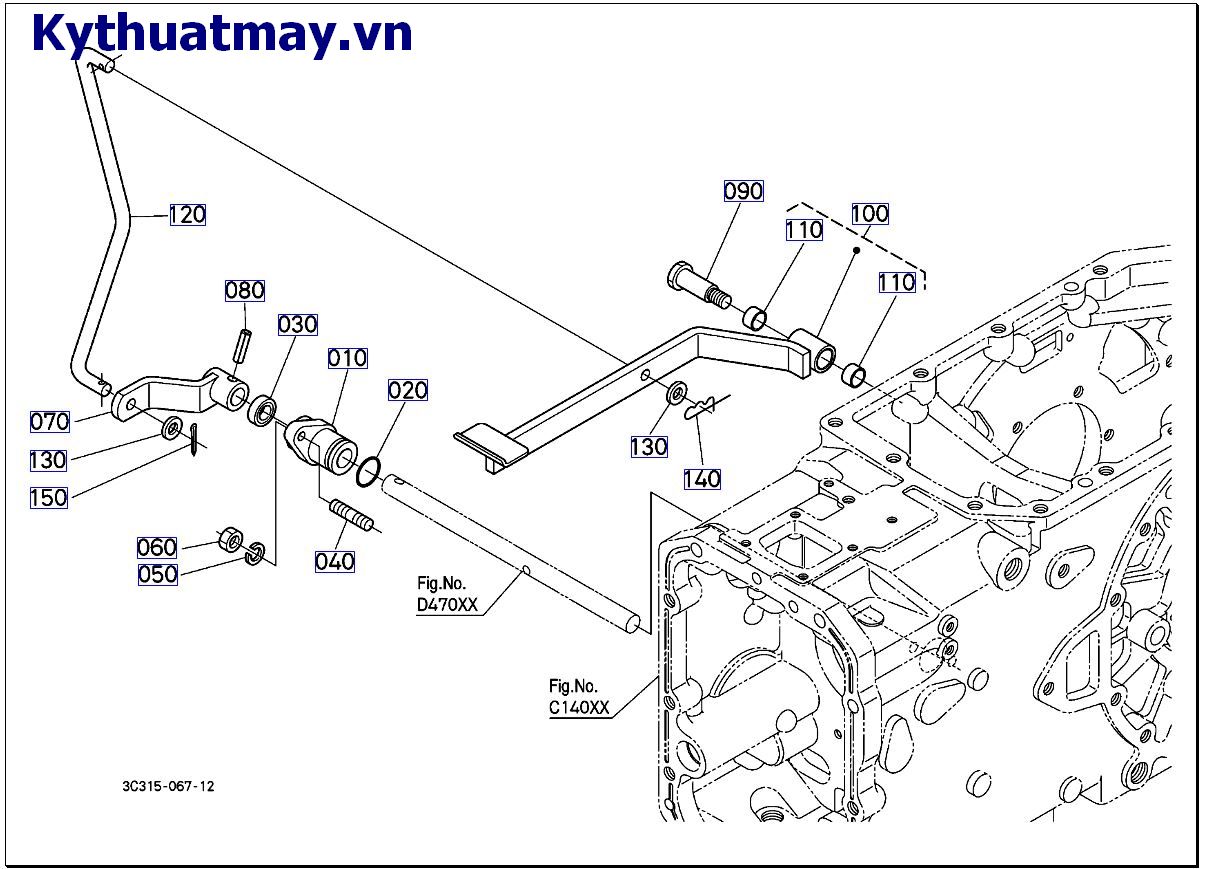 Kythuatmay.vn

120

090

100

110

110

080

030

010

020

070

130

150

130

140

060

050

040

Fig.No.
D470XX

Fig.No.
C140XX

3C315-067-12